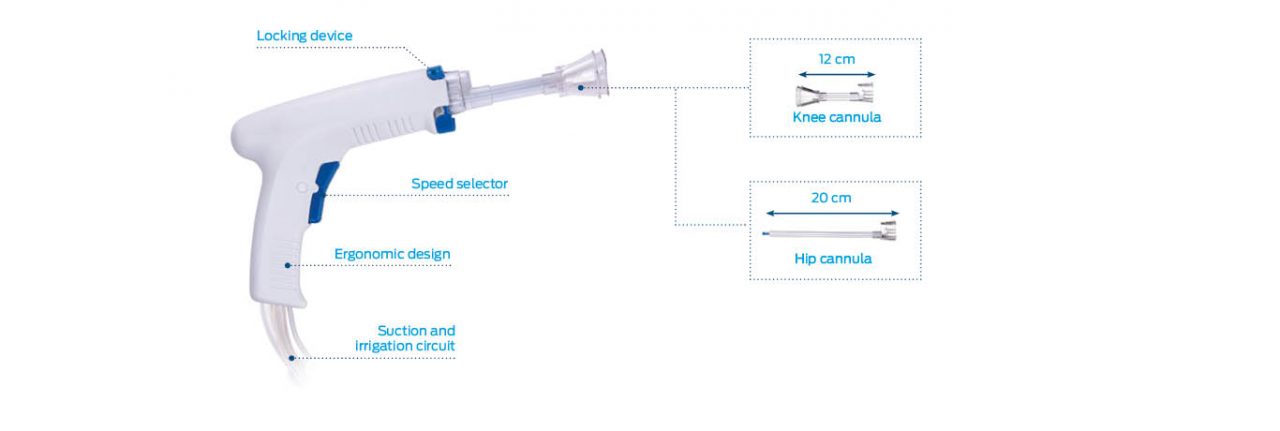 Locking device

Speed selector

Ergonomic design

Suction and irrigation circuit

12 cm

Knee cannula

20 cm

Hip cannula